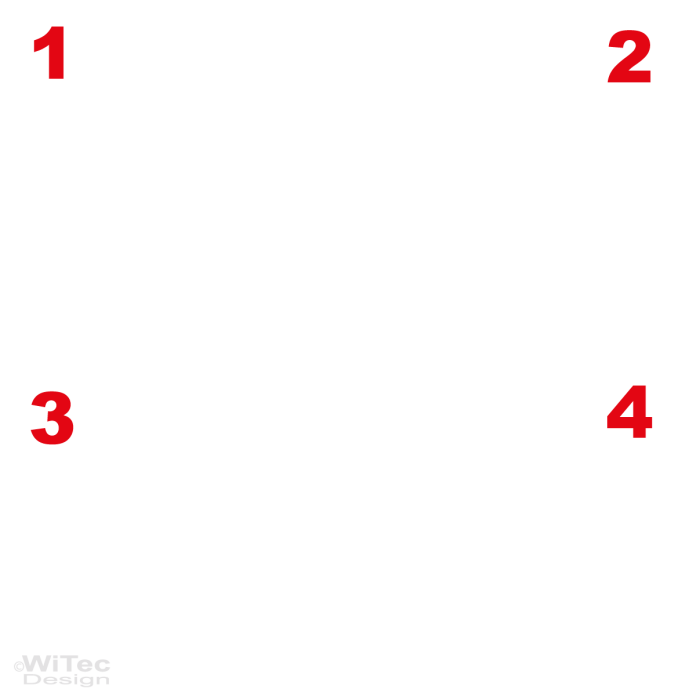 1

2

3

4

©WiTec Design